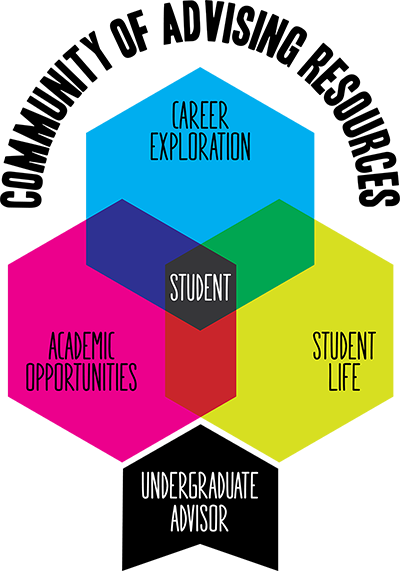 COMMUNITY OF ADVISING RESOURCES

CAREER EXPLORATION

STUDENT

ACADEMIC OPPORTUNITIES

STUDENT LIFE

UNDERGRADUATE ADVISOR