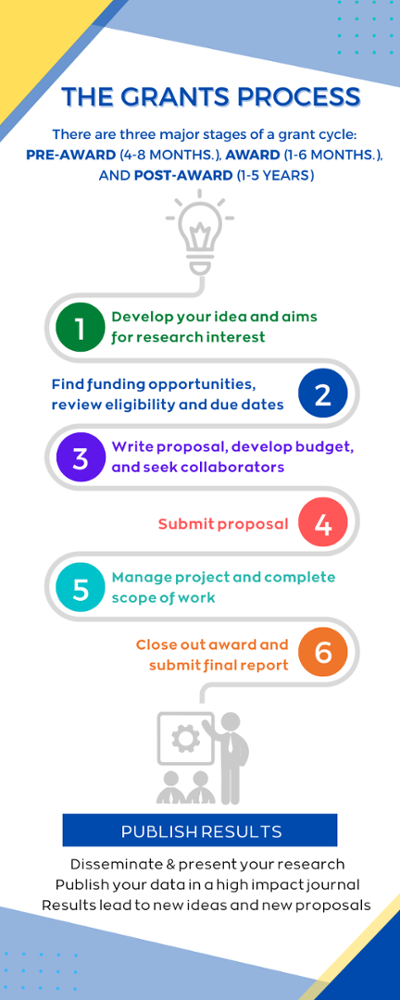 THE GRANTS PROCESS

There are three major stages of a grant cycle: PRE-AWARD (4-8 MONTHS.), AWARD (1-6 MONTHS.), AND POST-AWARD (1-5 YEARS)

1 Develop your idea and aims for research interest

Find funding opportunities, review eligibility and due dates 2

3 Write proposal, develop budget, and seek collaborators

Submit proposal 4

5 Manage project and complete scope of work

Close out award and submit final report 6

PUBLISH RESULTS

Disseminate & present your research
Publish your data in a high impact journal
Results lead to new ideas and new proposals