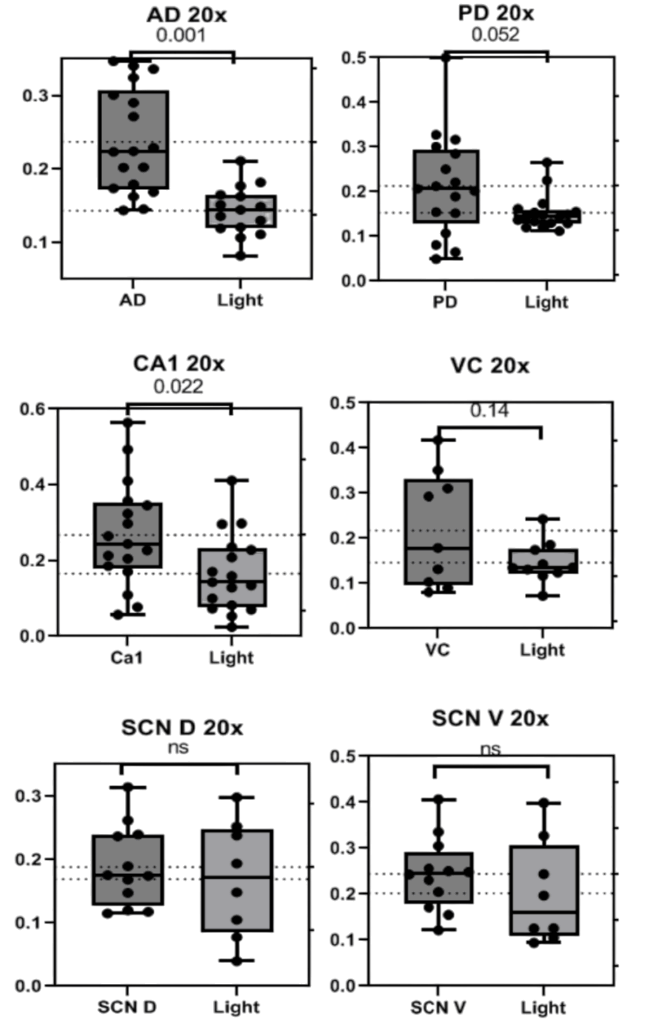 AD 20x
0.001
0.3
0.2
0.1
AD
Light

PD 20x
0.052
0.5
0.4
0.3
0.2
0.1
0.0
PD
Light

CA1 20x
0.022
0.6
0.4
0.2
0.0
Ca1
Light

VC 20x
0.14
0.5
0.4
0.3
0.2
0.1
0.0
VC
Light

SCN D 20x
ns
0.3
0.2
0.1
0.0
SCN D
Light

SCN V 20x
ns
0.5
0.4
0.3
0.2
0.1
0.0
SCN V
Light