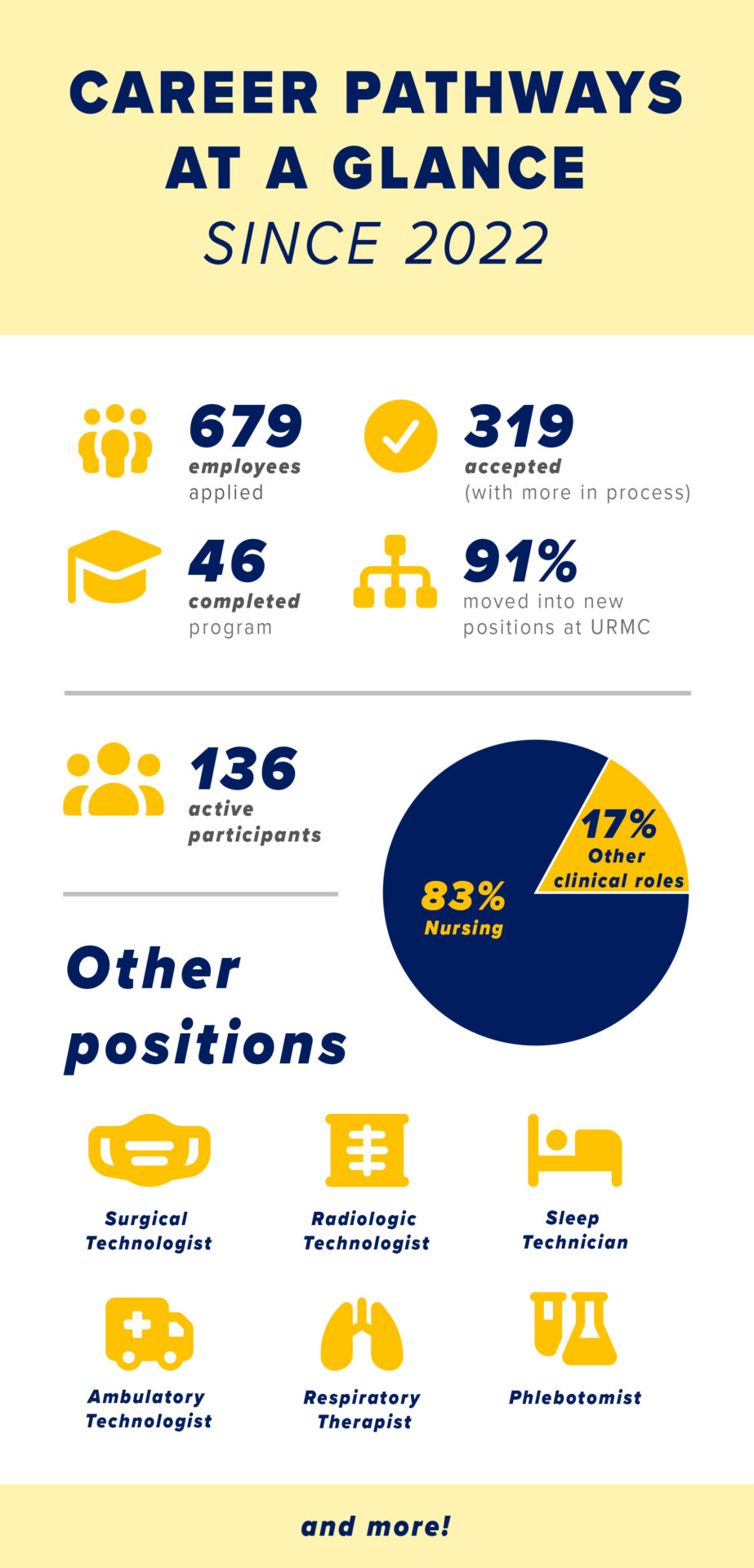 CAREER PATHWAYS AT A GLANCE
SINCE 2022

679
employees applied

319
accepted
(with more in process)

46
completed program

91%
moved into new positions at URMC

136
active participants

17%
Other clinical roles

83%
Nursing

Other positions

Surgical Technologist

Radiologic Technologist

Sleep Technician

Ambulatory Technologist

Respiratory Therapist

Phlebotomist

and more!